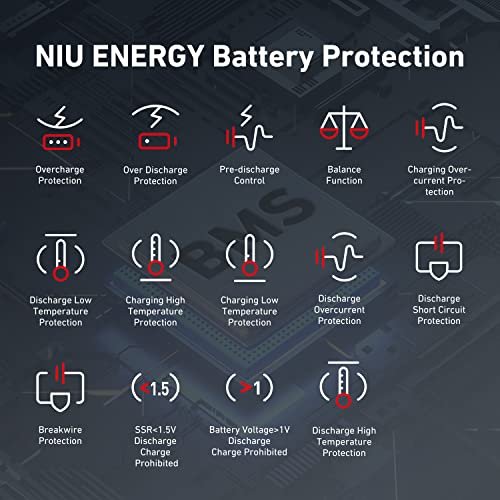 NIU ENERGY Battery Protection

Overcharge Protection

Over Discharge Protection

Pre-discharge Control

Balance Function

Charging Overcurrent Protection

BMS

Discharge Low Temperature Protection

Charging High Temperature Protection

Charging Low Temperature Protection

Discharge Overcurrent Protection

Discharge Short Circuit Protection

Breakwire Protection

<1.5

SSR<1.5V Discharge Charge Prohibited

>1

Battery Voltage>1V Discharge Charge Prohibited

Discharge High Temperature Protection