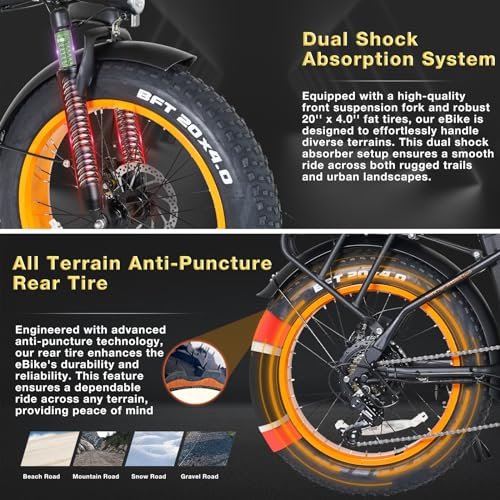 BFT 20X4.0

Dual Shock Absorption System

Equipped with a high-quality front suspension fork and robust 20'' x 4.0'' fat tires, our eBike is designed to effortlessly handle diverse terrains. This dual shock absorber setup ensures a smooth ride across both rugged trails and urban landscapes.

All Terrain Anti-Puncture Rear Tire

BFT 20X4.0

Engineered with advanced anti-puncture technology, our rear tire enhances the eBike's durability and reliability. This feature ensures a dependable ride across any terrain, providing peace of mind

Beach Road
Mountain Road
Snow Road
Gravel Road