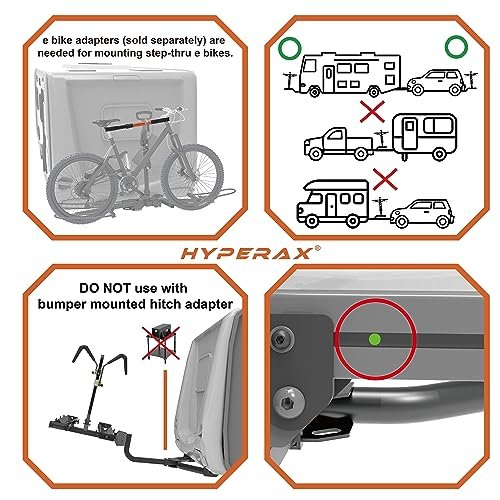 e bike adapters (sold separately) are needed for mounting step-thru e bikes.

HYPERAX®

DO NOT use with bumper mounted hitch adapter