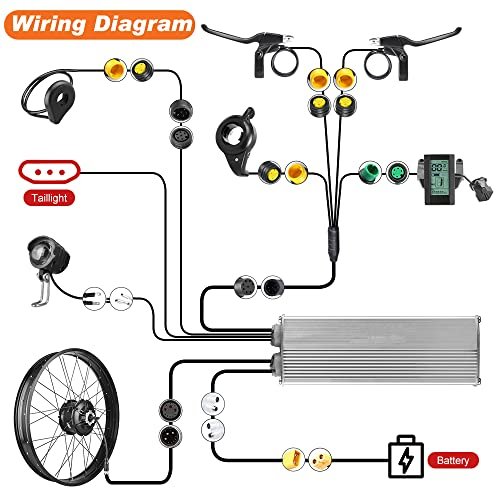 Wiring Diagram

Taillight

Battery