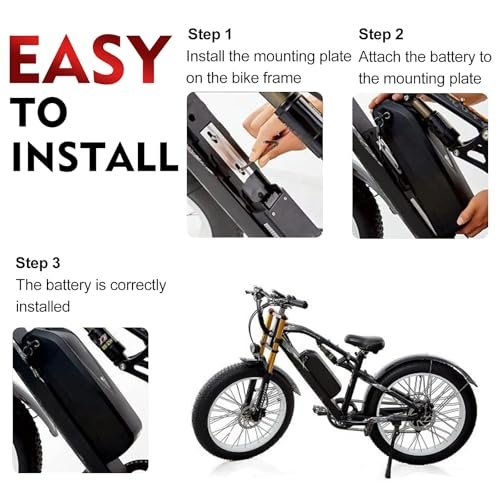 EASY TO INSTALL

Step 1
Install the mounting plate on the bike frame

Step 2
Attach the battery to the mounting plate

Step 3
The battery is correctly installed