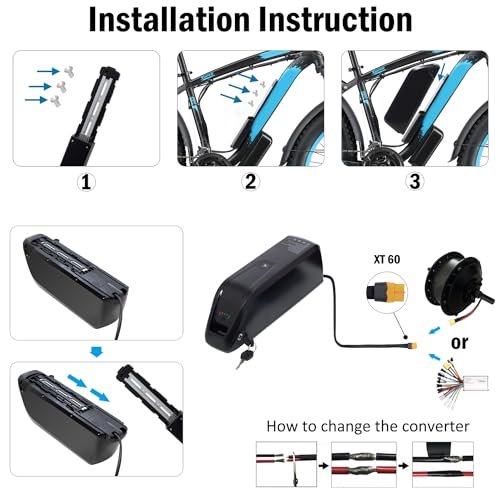 Installation Instruction

1

2

3

XT 60

or

How to change the converter