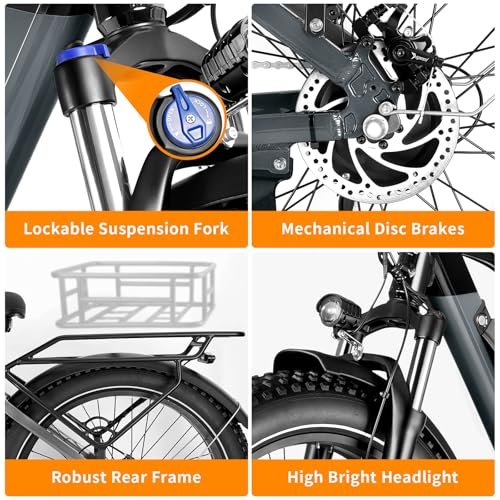 Lockable Suspension Fork

Mechanical Disc Brakes

Robust Rear Frame

High Bright Headlight