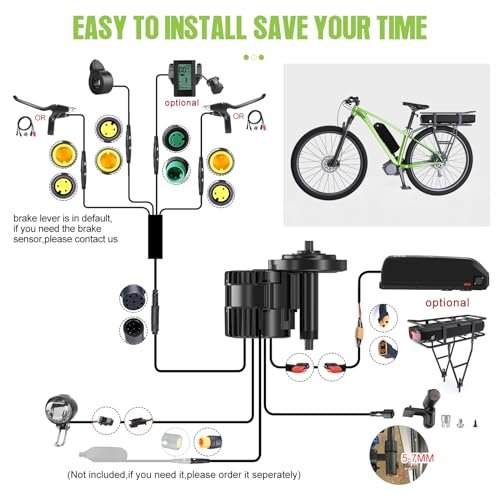 EASY TO INSTALL SAVE YOUR TIME

optional

OR

OR

brake lever is in default, if you need the brake sensor,please contact us

optional

5-7MM

(Not included,if you need it,please order it seperately)