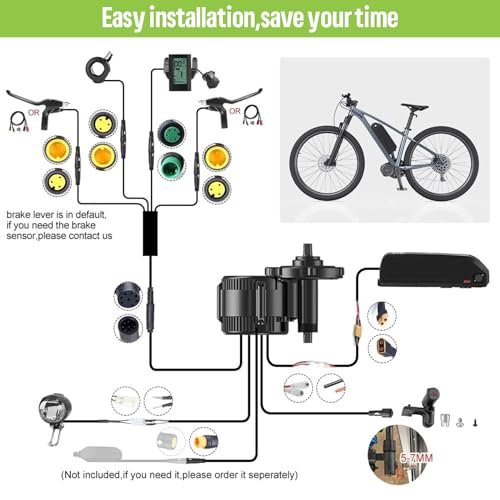 Easy installation,save your time

OR

OR

brake lever is in default, if you need the brake sensor,please contact us

5-7MM

(Not included,if you need it,please order it seperately)